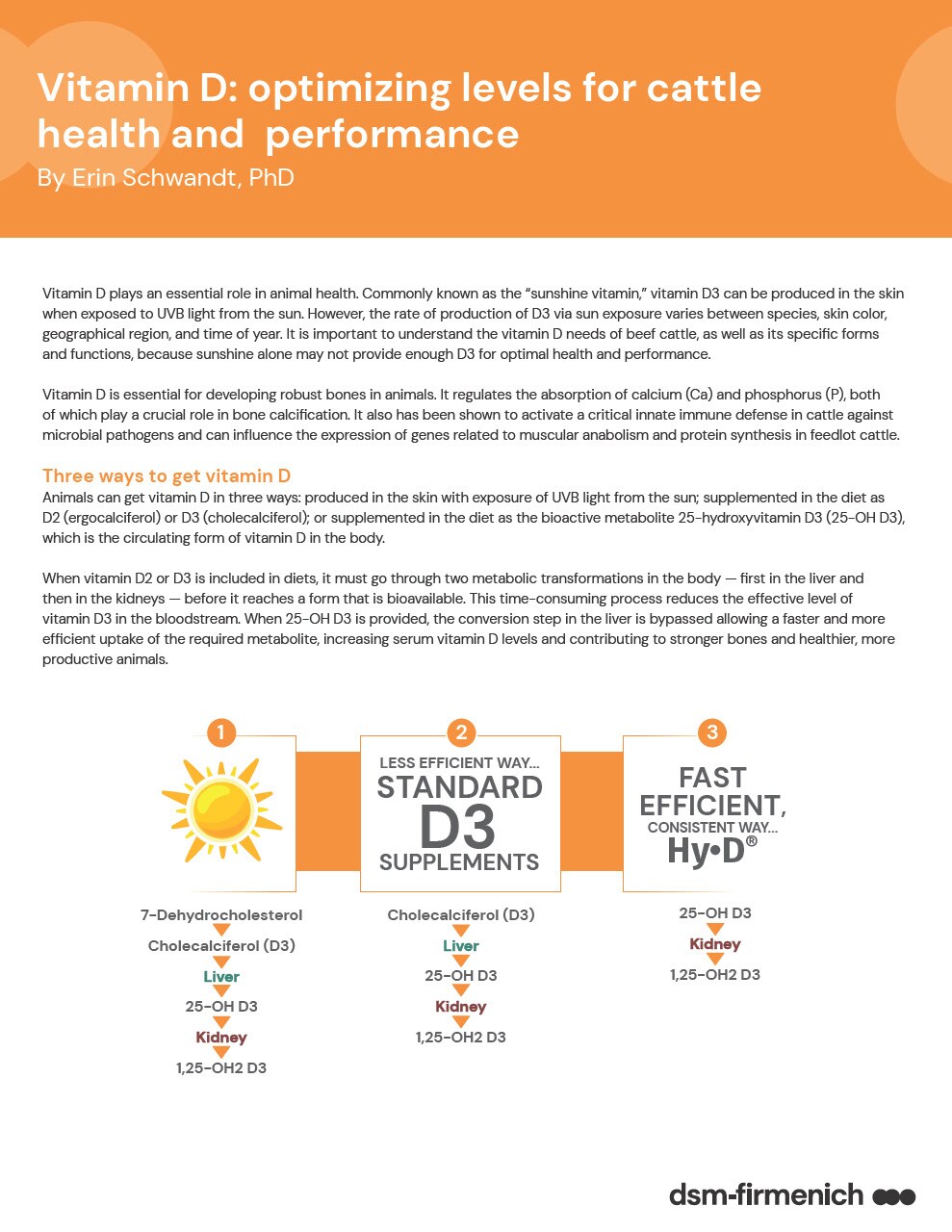 Vitamin D: optimizing levels for cattle health and performance
By Erin Schwandt, PhD

Vitamin D plays an essential role in animal health. Commonly known as the "sunshine vitamin," vitamin D3 can be produced in the skin when exposed to UVB light from the sun. However, the rate of production of D3 via sun exposure varies between species, skin color, geographical region, and time of year. It is important to understand the vitamin D needs of beef cattle, as well as its specific forms and functions, because sunshine alone may not provide enough D3 for optimal health and performance.

Vitamin D is essential for developing robust bones in animals. It regulates the absorption of calcium (Ca) and phosphorus (P), both of which play a crucial role in bone calcification. It also has been shown to activate a critical innate immune defense in cattle against microbial pathogens and can influence the expression of genes related to muscular anabolism and protein synthesis in feedlot cattle.

Three ways to get vitamin D
Animals can get vitamin D in three ways: produced in the skin with exposure of UVB light from the sun; supplemented in the diet as D2 (ergocalciferol) or D3 (cholecalciferol); or supplemented in the diet as the bioactive metabolite 25-hydroxyvitamin D3 (25-OH D3), which is the circulating form of vitamin D in the body.

When vitamin D2 or D3 is included in diets, it must go through two metabolic transformations in the body — first in the liver and then in the kidneys — before it reaches a form that is bioavailable. This time-consuming process reduces the effective level of vitamin D3 in the bloodstream. When 25-OH D3 is provided, the conversion step in the liver is bypassed allowing a faster and more efficient uptake of the required metabolite, increasing serum vitamin D levels and contributing to stronger bones and healthier, more productive animals.

1
7-Dehydrocholesterol
Cholecalciferol (D3)
Liver
25-OH D3
Kidney
1,25-OH2 D3

2
LESS EFFICIENT WAY...
STANDARD
D3
SUPPLEMENTS
Cholecalciferol (D3)
Liver
25-OH D3
Kidney
1,25-OH2 D3

3
FAST
EFFICIENT,
CONSISTENT WAY...
Hy•D®
25-OH D3
Kidney
1,25-OH2 D3

dsm-firmenich