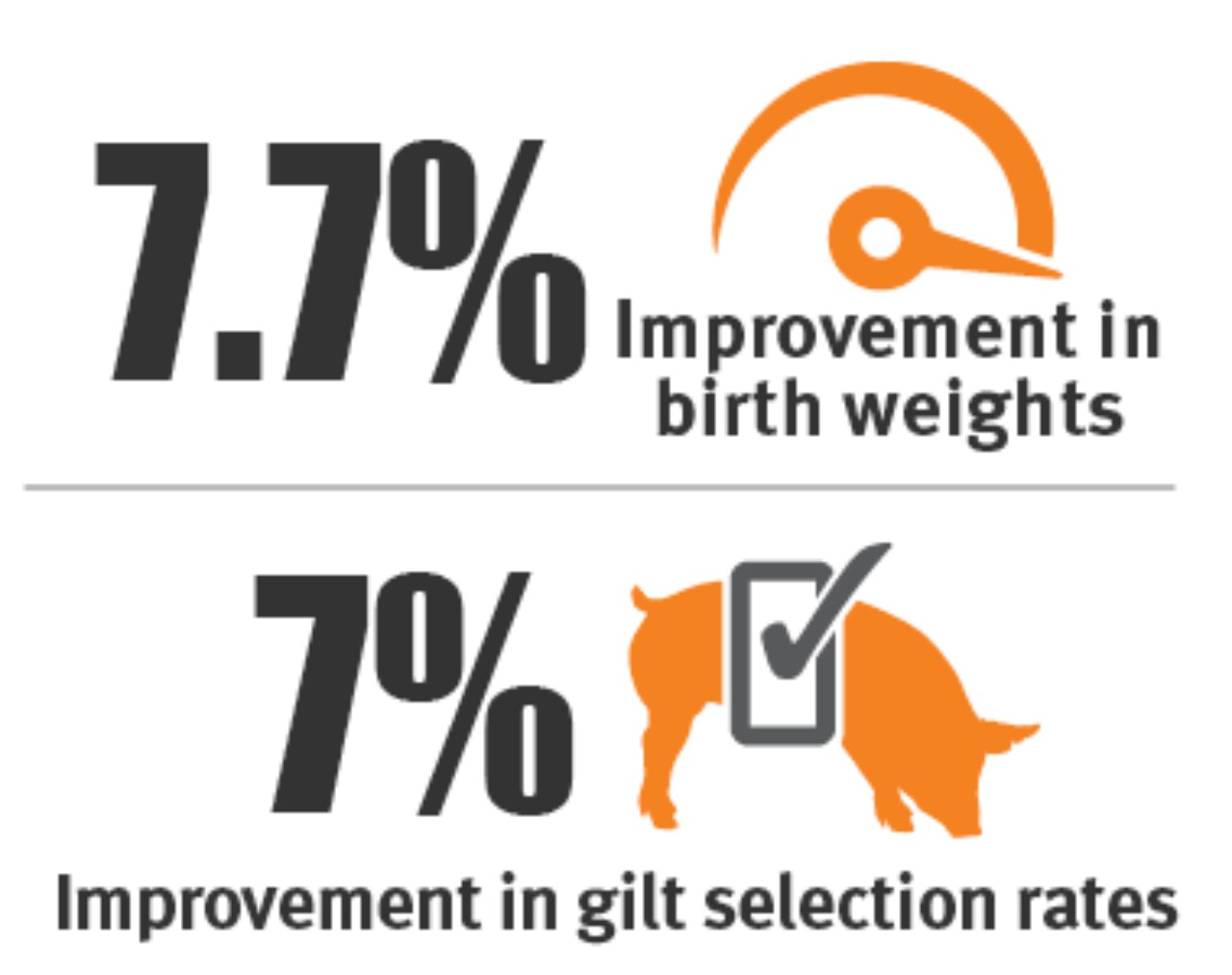 7.7%

Improvement in birth weights

7%

Improvement in gilt selection rates