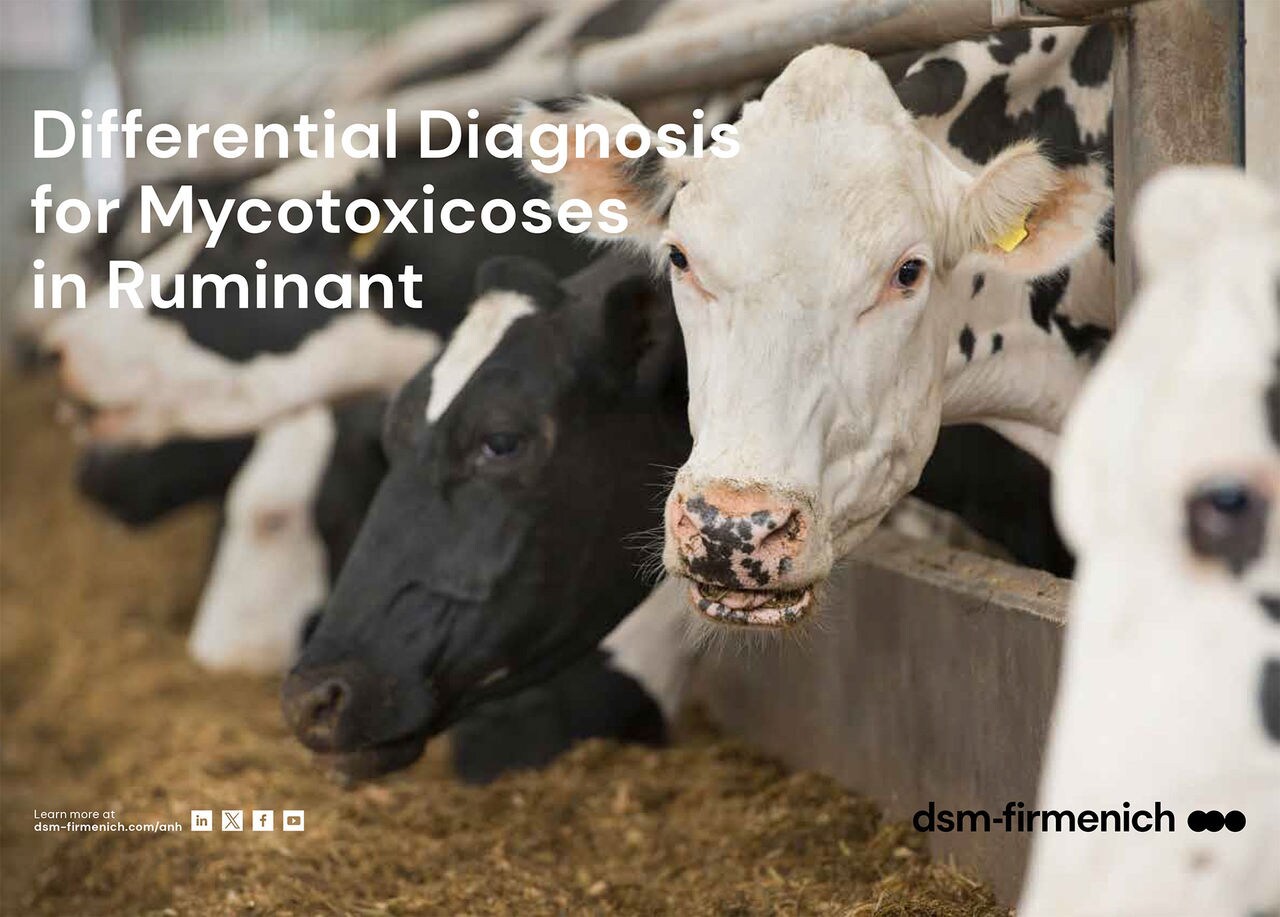 Differential Diagnosis for Mycotoxicoses in Ruminant

Learn more at
dsm-firmenich.com/anh

dsm-firmenich