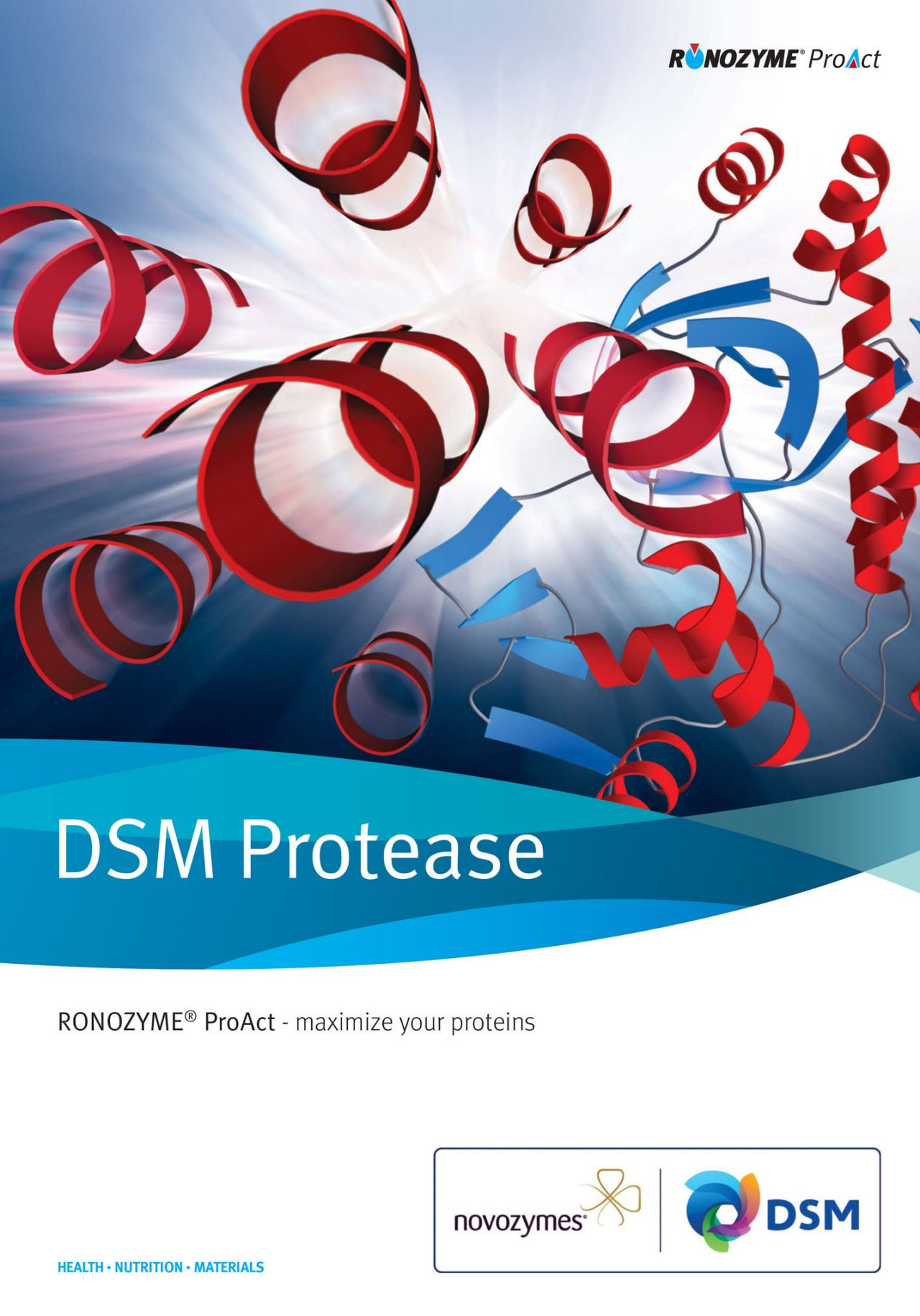 RONOZYME® ProAct

DSM Protease

RONOZYME® ProAct - maximize your proteins

novozymes®

DSM

HEALTH • NUTRITION • MATERIALS