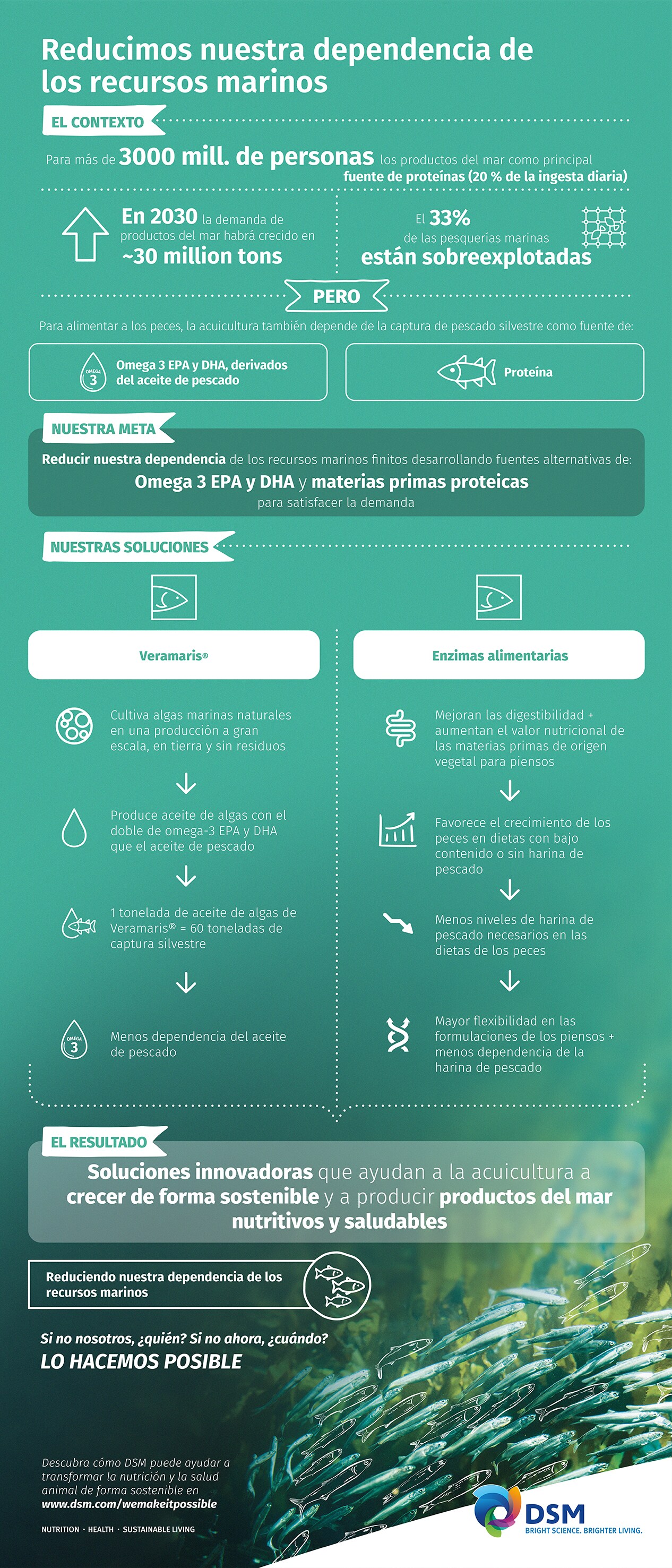 Reducimos nuestra dependencia de los recursos marinos

EL CONTEXTO

Para más de 3000 mill. de personas los productos del mar como principal fuente de proteínas (20 % de la ingesta diaria)

En 2030 la demanda de productos del mar habrá crecido en ~30 million tons

El 33% de las pesquerías marinas están sobreexplotadas

PERO

Para alimentar a los peces, la acuicultura también depende de la captura de pescado silvestre como fuente de:

OMEGA 3

Omega 3 EPA y DHA, derivados del aceite de pescado

Proteína

NUESTRA META

Reducir nuestra dependencia de los recursos marinos finitos desarrollando fuentes alternativas de:

Omega 3 EPA y DHA y materias primas proteicas

para satisfacer la demanda

NUESTRAS SOLUCIONES

Veramaris®

Cultiva algas marinas naturales en una producción a gran escala, en tierra y sin residuos

Produce aceite de algas con el doble de omega-3 EPA y DHA que el aceite de pescado

1 tonelada de aceite de algas de Veramaris® = 60 toneladas de captura silvestre

OMEGA 3

Menos dependencia del aceite de pescado

Enzimas alimentarias

Mejoran las digestibilidad + aumentan el valor nutricional de las materias primas de origen vegetal para piensos

Favorece el crecimiento de los peces en dietas con bajo contenido o sin harina de pescado

Menos niveles de harina de pescado necesarios en las dietas de los peces

Mayor flexibilidad en las formulaciones de los piensos + menos dependencia de la harina de pescado

EL RESULTADO

Soluciones innovadoras que ayudan a la acuicultura a crecer de forma sostenible y a producir productos del mar nutritivos y saludables

Reduciendo nuestra dependencia de los recursos marinos

Si no nosotros, ¿quién? Si no ahora, ¿cuándo?

LO HACEMOS POSIBLE

Descubra cómo DSM puede ayudar a transformar la nutrición y la salud animal de forma sostenible en www.dsm.com/wemakeitpossible

NUTRITION · HEALTH · SUSTAINABLE LIVING

DSM
BRIGHT SCIENCE. BRIGHTER LIVING.