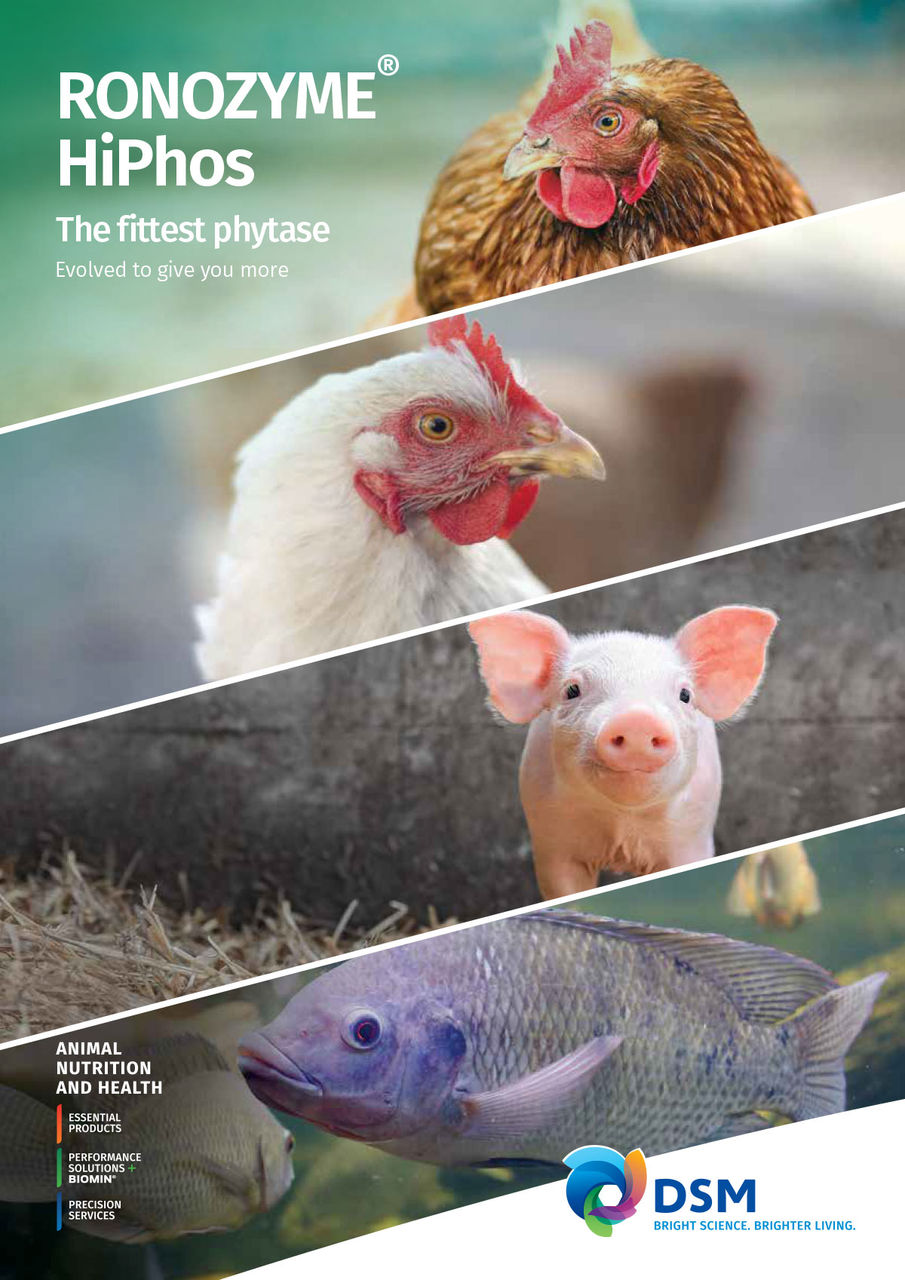 RONOZYME® HiPhos

The fittest phytase

Evolved to give you more

ANIMAL NUTRITION AND HEALTH

ESSENTIAL PRODUCTS

PERFORMANCE SOLUTIONS + BIOMIN®

PRECISION SERVICES

DSM
BRIGHT SCIENCE. BRIGHTER LIVING.