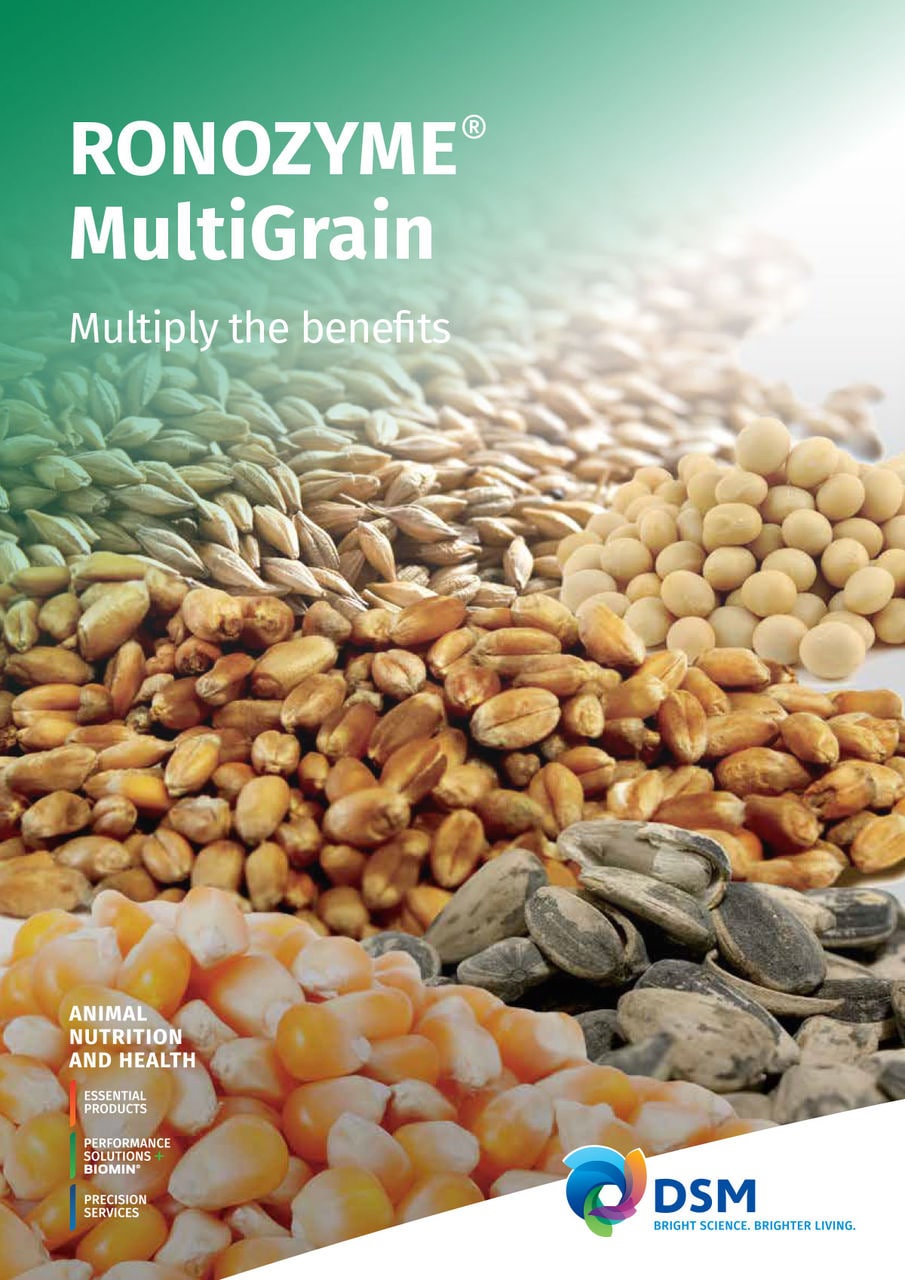 RONOZYME®
MultiGrain

Multiply the benefits

ANIMAL
NUTRITION
AND HEALTH

ESSENTIAL
PRODUCTS

PERFORMANCE
SOLUTIONS +
BIOMIN®

PRECISION
SERVICES

DSM
BRIGHT SCIENCE. BRIGHTER LIVING.