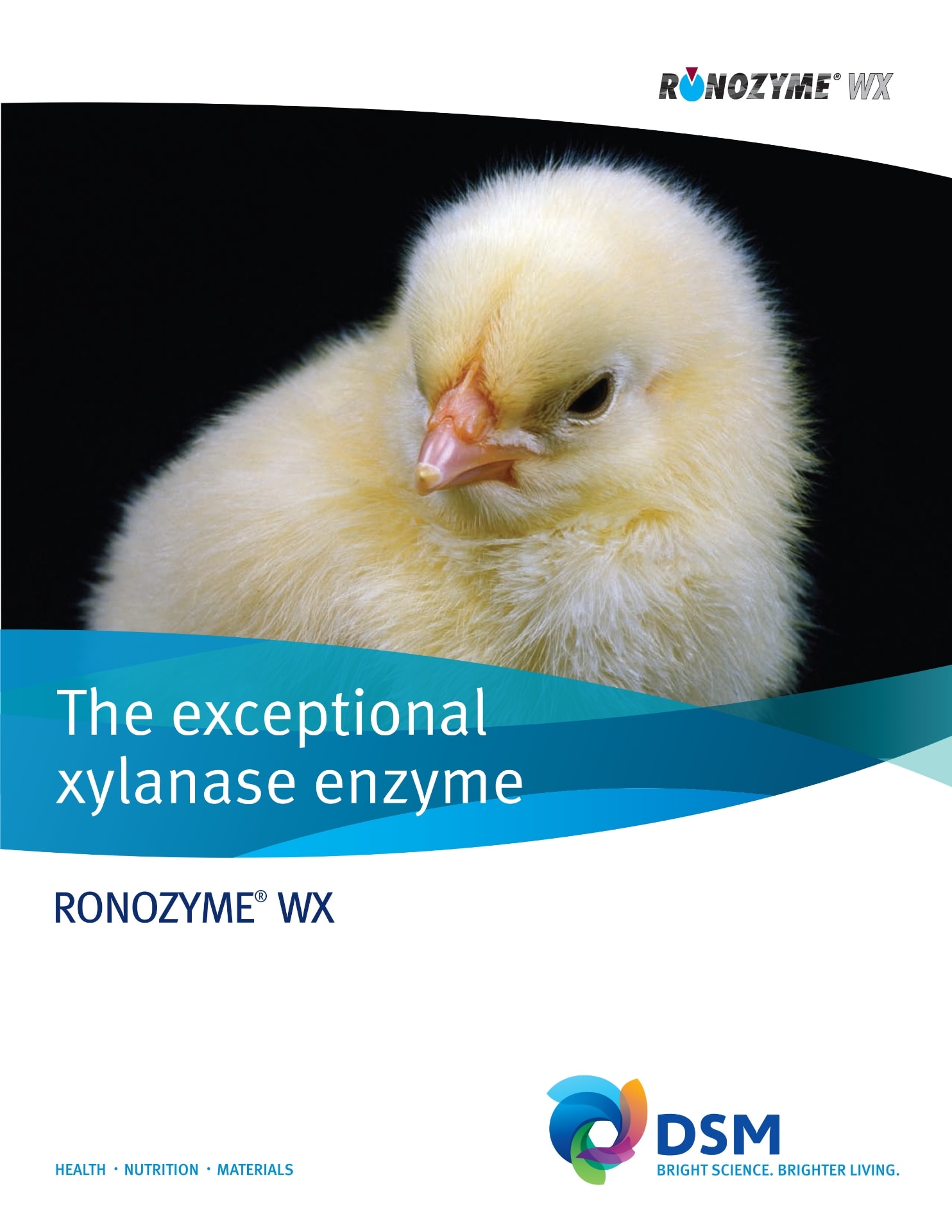 RONOZYME® WX

The exceptional xylanase enzyme

RONOZYME® WX

HEALTH · NUTRITION · MATERIALS

DSM
BRIGHT SCIENCE. BRIGHTER LIVING.