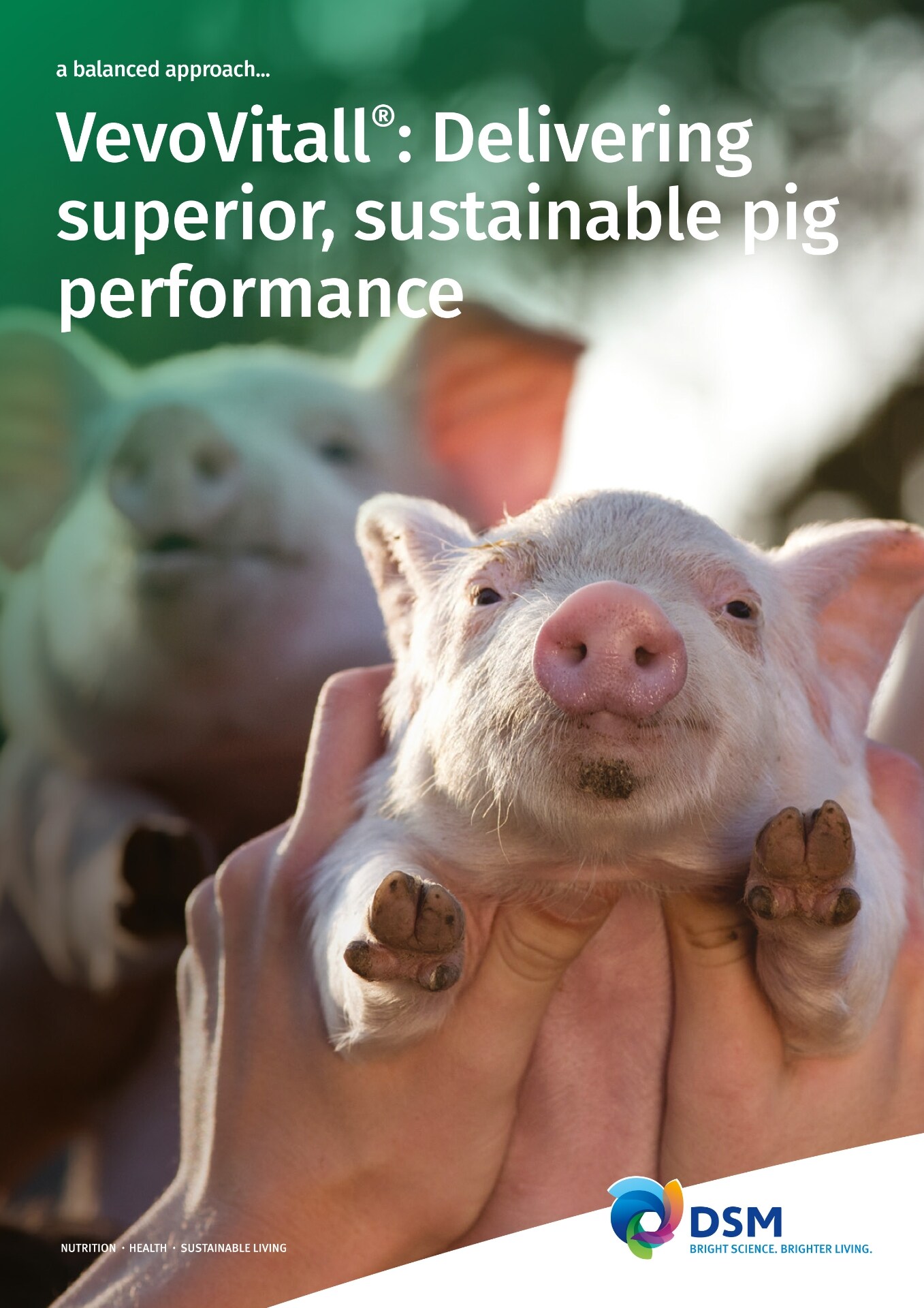 a balanced approach...

VevoVitall®: Delivering superior, sustainable pig performance

NUTRITION · HEALTH · SUSTAINABLE LIVING

DSM
BRIGHT SCIENCE. BRIGHTER LIVING.